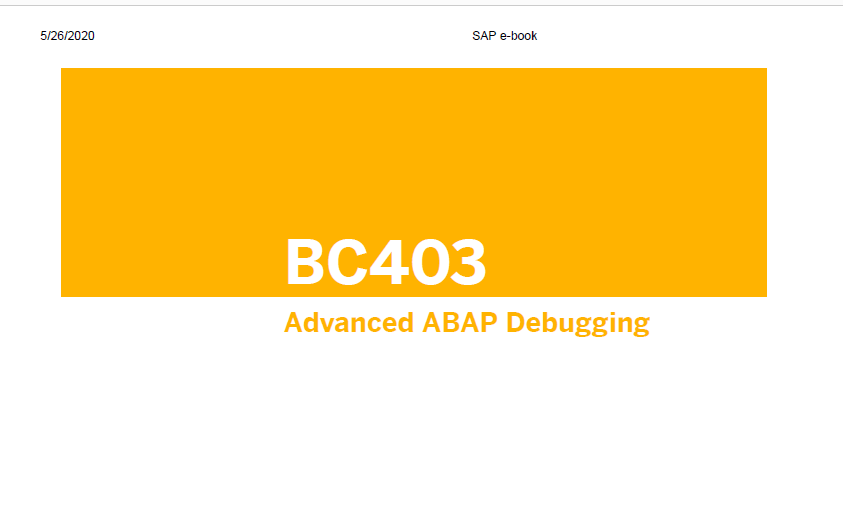 5/26/2020 SAP e-book

BC403

Advanced ABAP Debugging